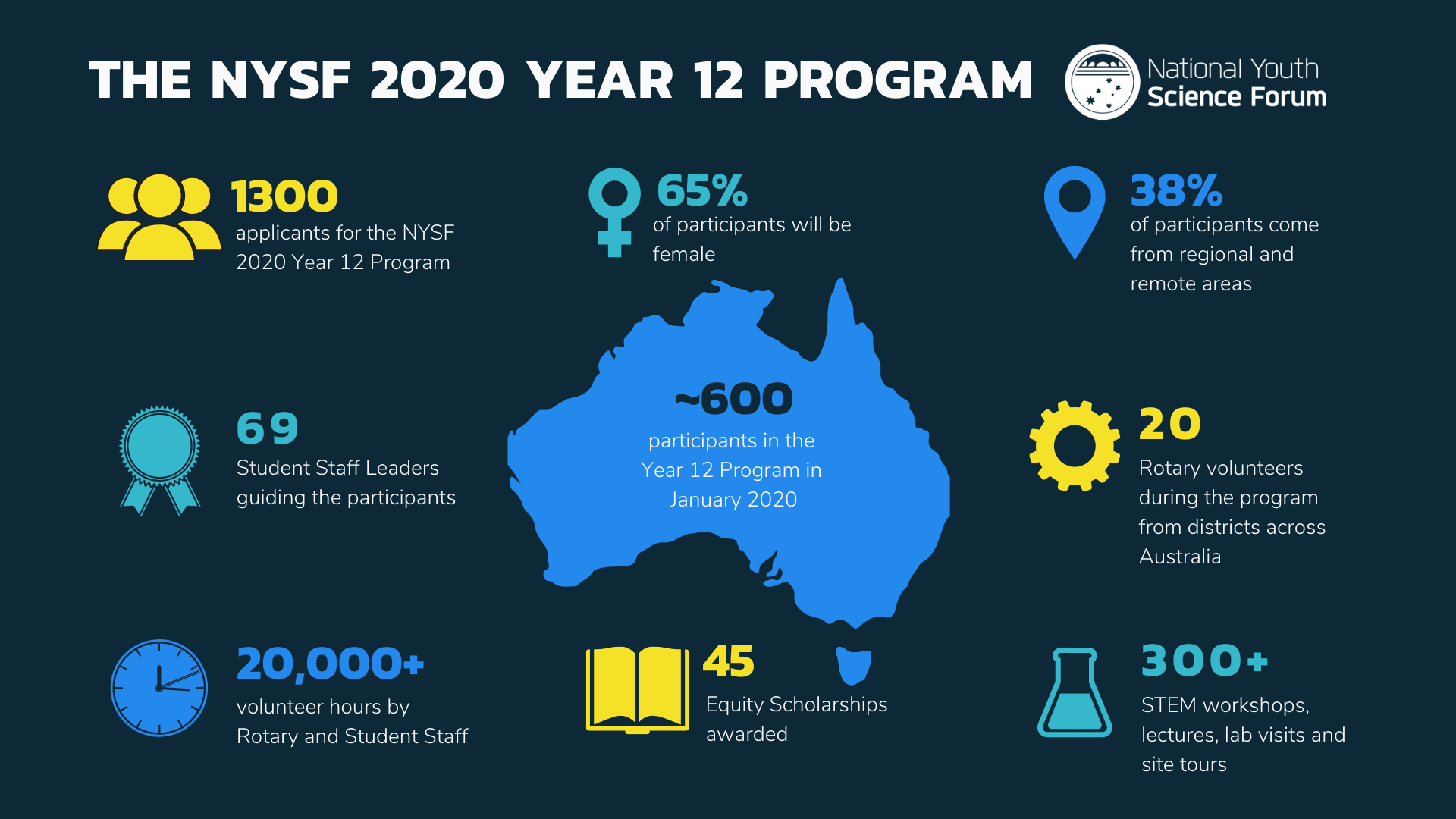 THE NYSF 2020 YEAR 12 PROGRAM

National Youth Science Forum

1300
applicants for the NYSF 2020 Year 12 Program

65%
of participants will be female

38%
of participants come from regional and remote areas

69
Student Staff Leaders guiding the participants

~600
participants in the Year 12 Program in January 2020

20
Rotary volunteers during the program from districts across Australia

20,000+
volunteer hours by Rotary and Student Staff

45
Equity Scholarships awarded

300+
STEM workshops, lectures, lab visits and site tours