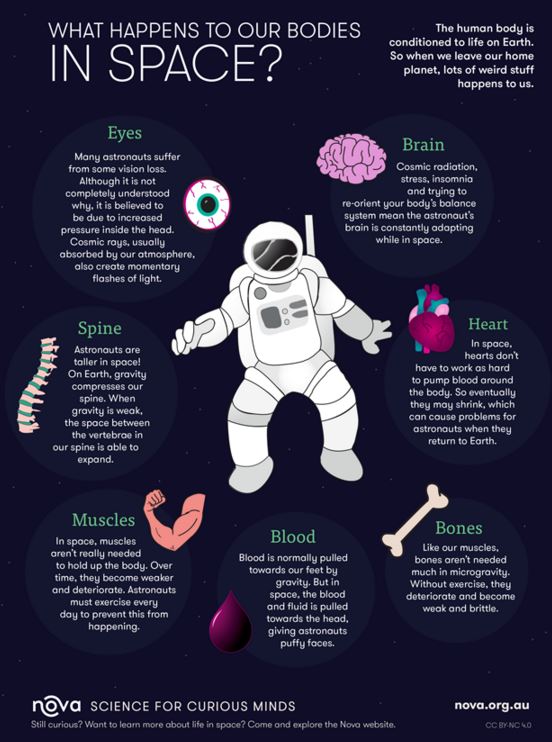 WHAT HAPPENS TO OUR BODIES IN SPACE?

The human body is conditioned to life on Earth. So when we leave our home planet, lots of weird stuff happens to us.

Eyes

Many astronauts suffer from some vision loss. Although it is not completely understood why, it is believed to be due to increased pressure inside the head. Cosmic rays, usually absorbed by our atmosphere, also create momentary flashes of light.

Brain

Cosmic radiation, stress, insomnia and trying to re-orient your body's balance system mean the astronaut's brain is constantly adapting while in space.

Spine

Astronauts are taller in space! On Earth, gravity compresses our spine. When gravity is weak, the space between the vertebrae in our spine is able to expand.

Heart

In space, hearts don't have to work as hard to pump blood around the body. So eventually they may shrink, which can cause problems for astronauts when they return to Earth.

Muscles

In space, muscles aren't really needed to hold up the body. Over time, they become weaker and deteriorate. Astronauts must exercise every day to prevent this from happening.

Blood

Blood is normally pulled towards our feet by gravity. But in space, the blood and fluid is pulled towards the head, giving astronauts puffy faces.

Bones

Like our muscles, bones aren't needed much in microgravity. Without exercise, they deteriorate and become weak and brittle.

nova SCIENCE FOR CURIOUS MINDS

nova.org.au

Still curious? Want to learn more about life in space? Come and explore the Nova website.

CC BY-NC 4.0